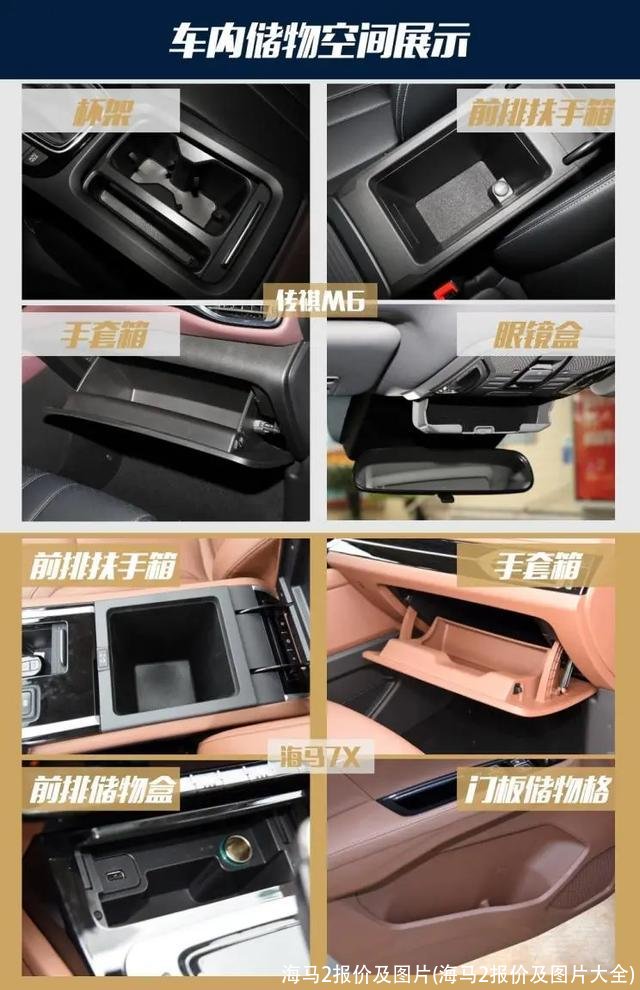 车内储物空间展示

杯架

前排扶手箱

传祺M6

手套箱

眼镜盒

前排扶手箱

手套箱

海马7X

前排储物盒

门板储物格

海马2报价及图片(海马2报价及图片大全)