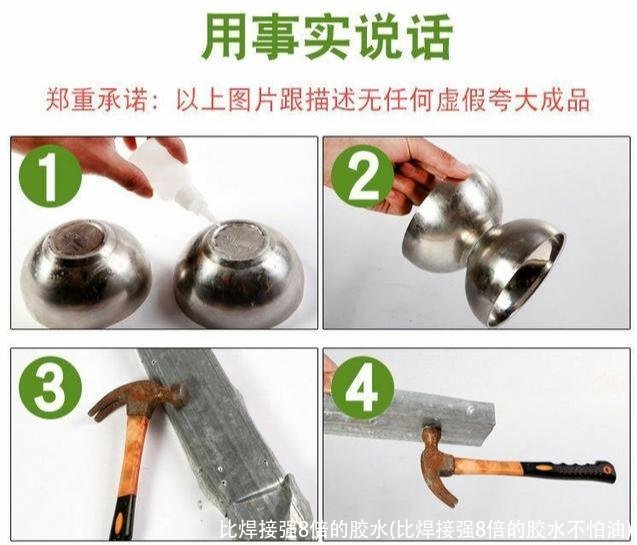 用事实说话

郑重承诺：以上图片跟描述无任何虚假夸大成品

1

2

3

4

比焊接强8倍的胶水(比焊接强8倍的胶水不怕油)