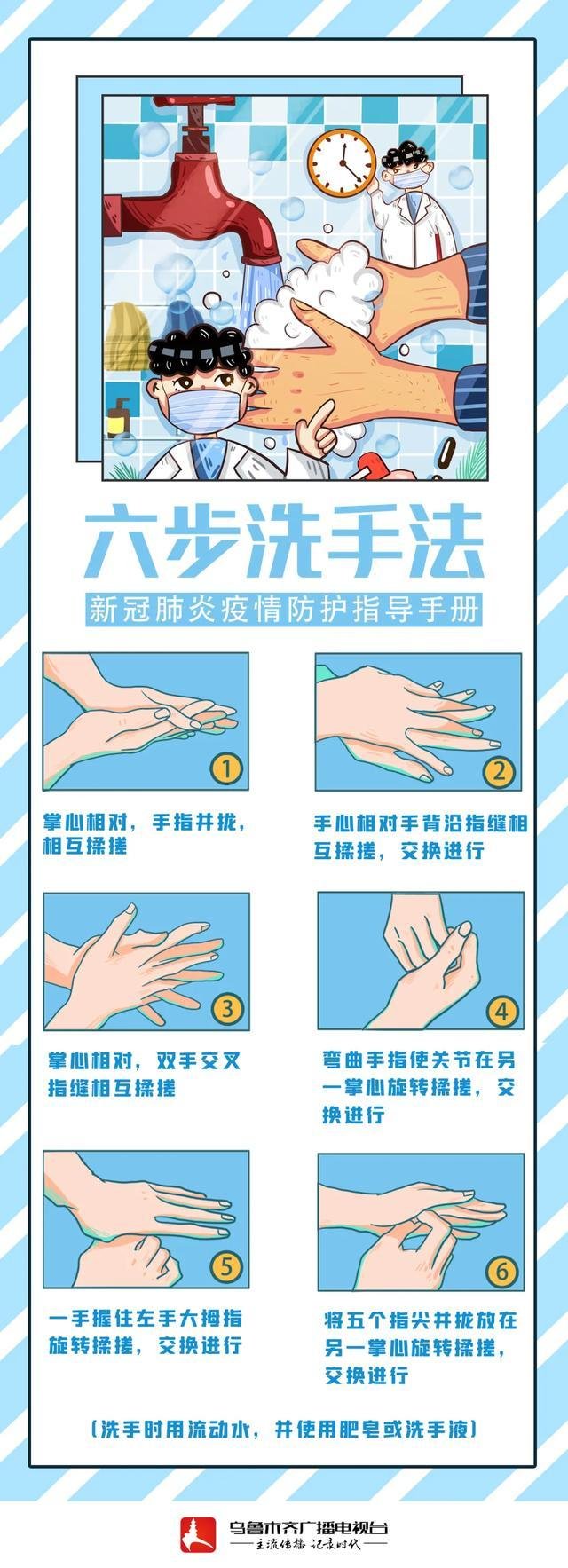 六步洗手法

新冠肺炎疫情防护指导手册

1

掌心相对，手指并拢，相互揉搓

2

手心相对手背沿指缝相互揉搓，交换进行

3

掌心相对，双手交叉指缝相互揉搓

4

弯曲手指使关节在另一掌心旋转揉搓，交换进行

5

一手握住左手大拇指旋转揉搓，交换进行

6

将五个指尖并拢放在另一掌心旋转揉搓，交换进行

（洗手时用流动水，并使用肥皂或洗手液）

乌鲁木齐广播电视台
——主流传播 记录时代——