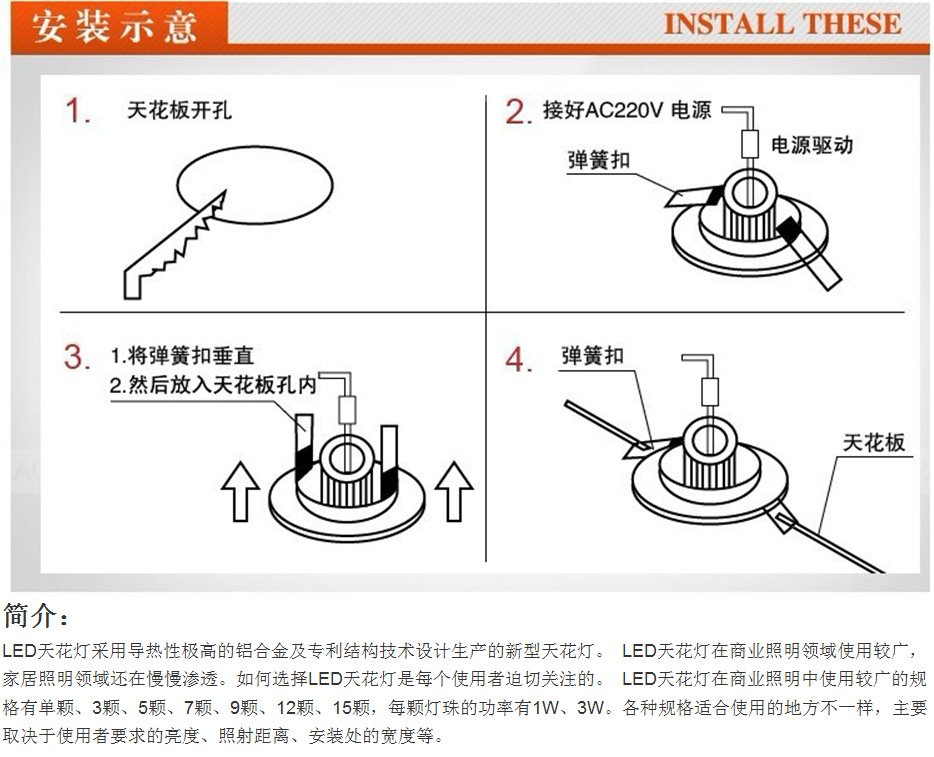 安装示意

INSTALL THESE

1. 天花板开孔

2. 接好AC220V 电源

电源驱动

弹簧扣

3. 1.将弹簧扣垂直
2.然后放入天花板孔内

4. 弹簧扣

天花板

简介：

LED天花灯采用导热性极高的铝合金及专利结构技术设计生产的新型天花灯。 LED天花灯在商业照明领域使用较广，家居照明领域还在慢慢渗透。如何选择LED天花灯是每个使用者迫切关注的。 LED天花灯在商业照明中使用较广的规格有单颗、3颗、5颗、7颗、9颗、12颗、15颗，每颗灯珠的功率有1W、3W。各种规格适合使用的地方不一样，主要取决于使用者要求的亮度、照射距离、安装处的宽度等。